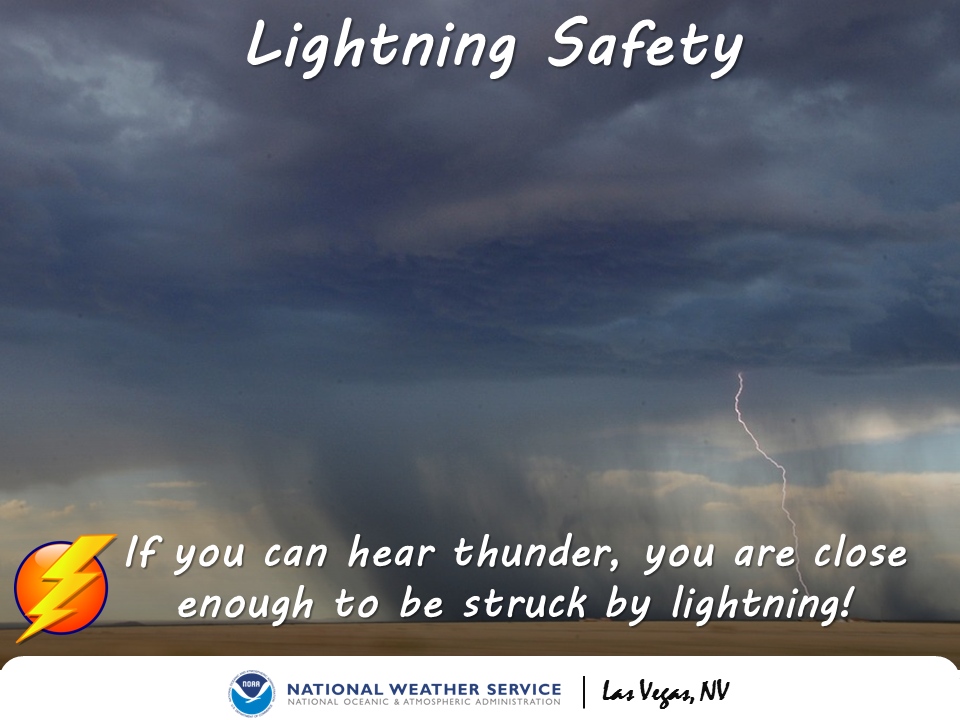 Lightning Safety

If you can hear thunder, you are close enough to be struck by lightning!

NOAA

NATIONAL WEATHER SERVICE
NATIONAL OCEANIC & ATMOSPHERIC ADMINISTRATION

Las Vegas, NV